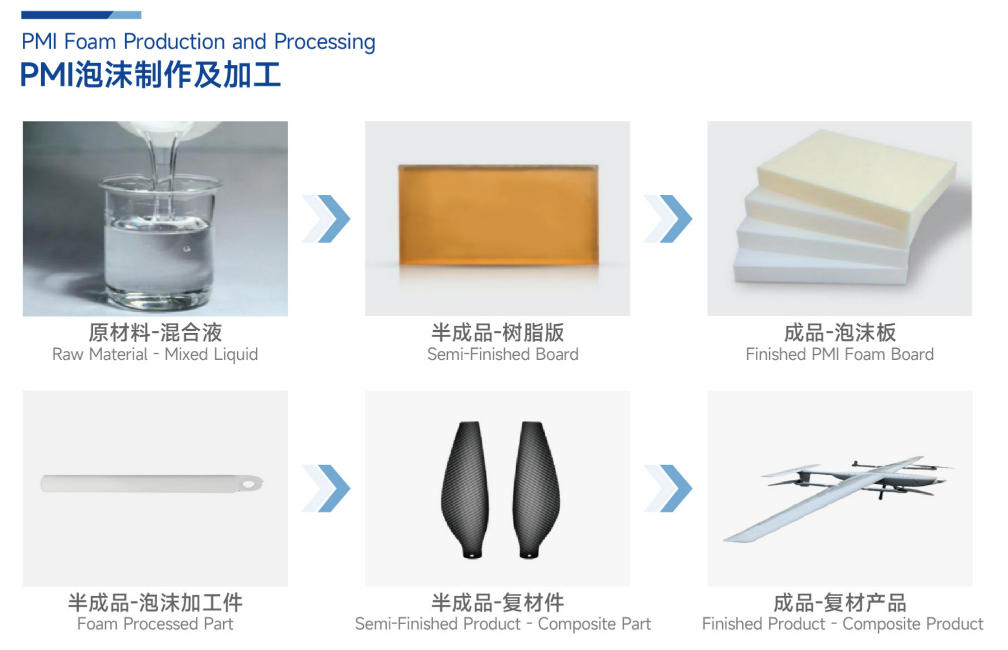 PMI Foam Production and Processing
PMI泡沫制作及加工

原材料-混合液
Raw Material - Mixed Liquid

半成品-树脂版
Semi-Finished Board

成品-泡沫板
Finished PMI Foam Board

半成品-泡沫加工件
Foam Processed Part

半成品-复材件
Semi-Finished Product - Composite Part

成品-复材产品
Finished Product - Composite Product